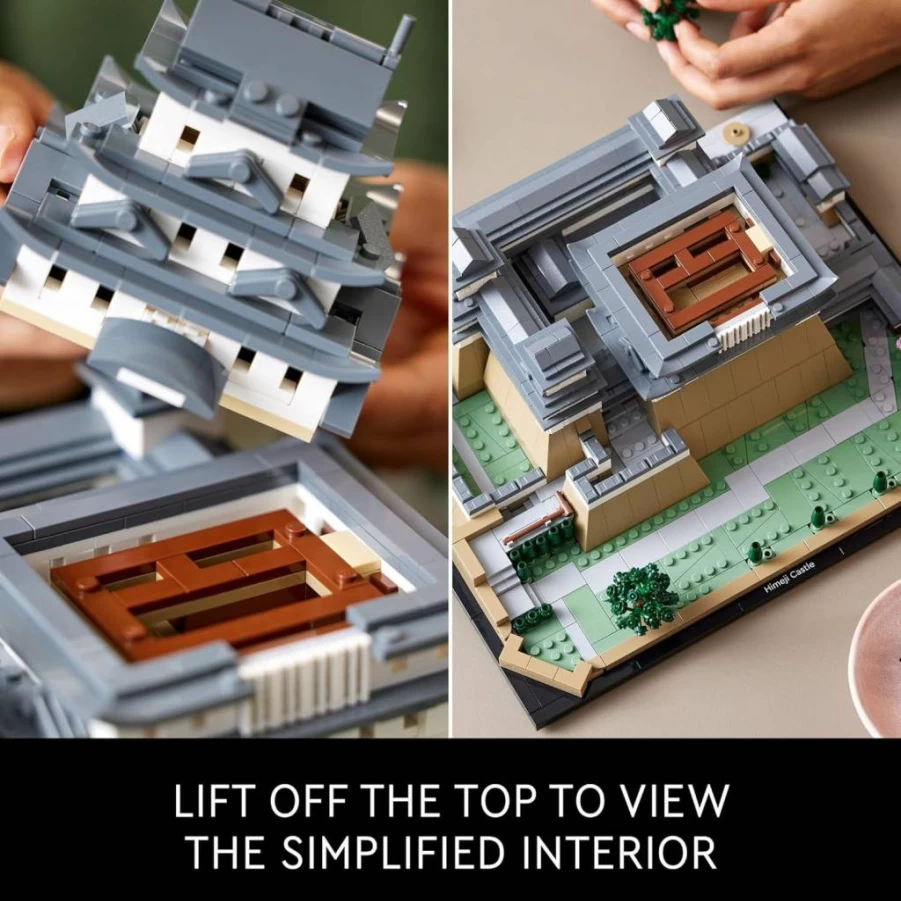 Himeji Castle

LIFT OFF THE TOP TO VIEW THE SIMPLIFIED INTERIOR